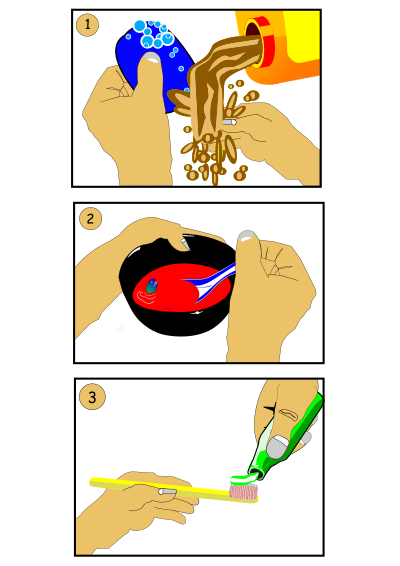 1

2

3