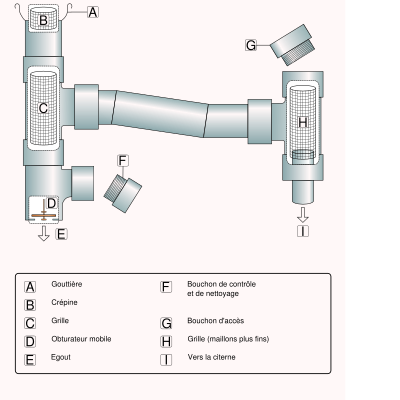 B A

G

C

H

F

D

E

I

A Gouttière
B Crépine
C Grille
D Obturateur mobile
E Egout

F Bouchon de contrôle et de nettoyage
G Bouchon d'accès
H Grille (maillons plus fins)
I Vers la citerne