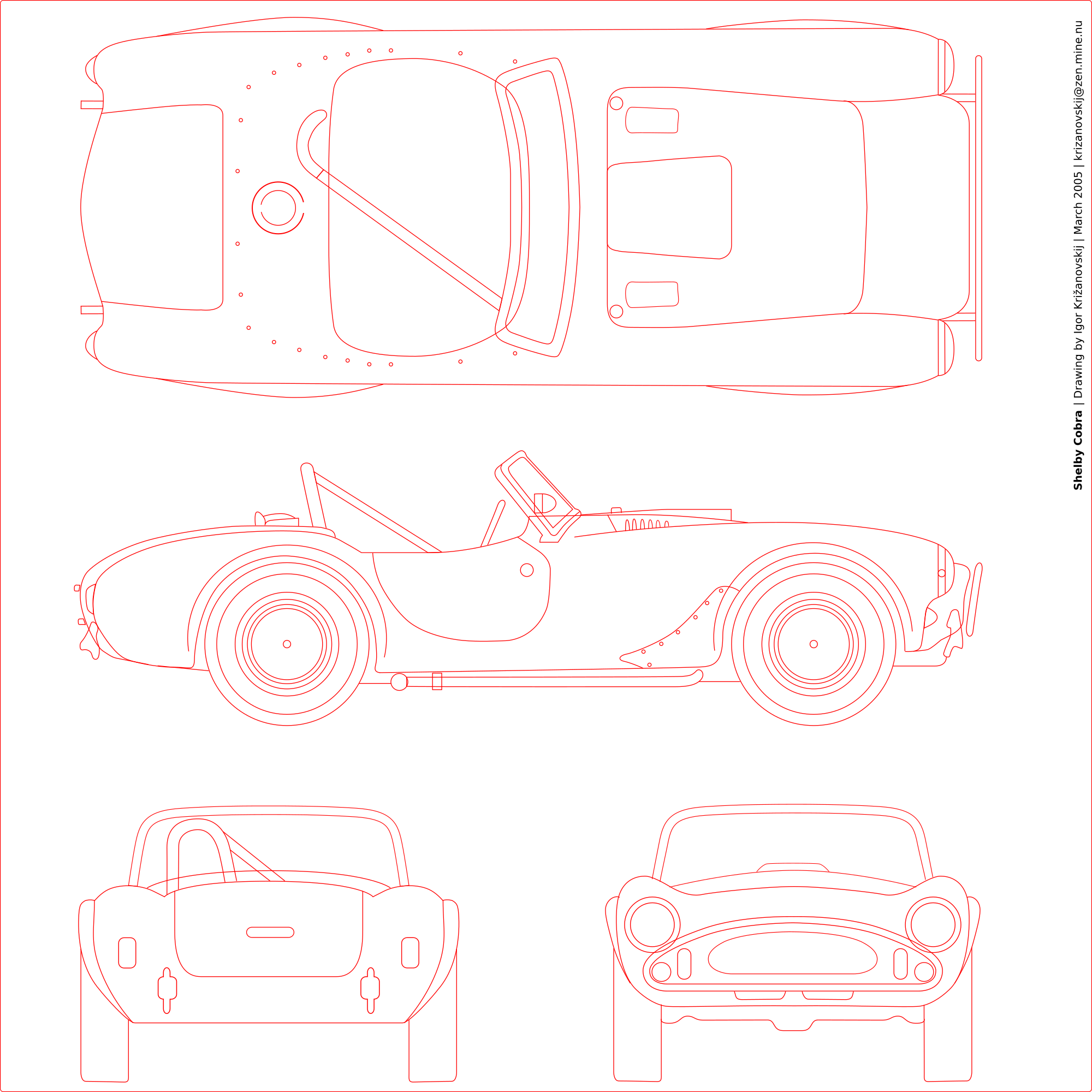 Shelby Cobra | Drawing by Igor Križanovskij | March 2005 | krizanovskij@zen.mine.nu