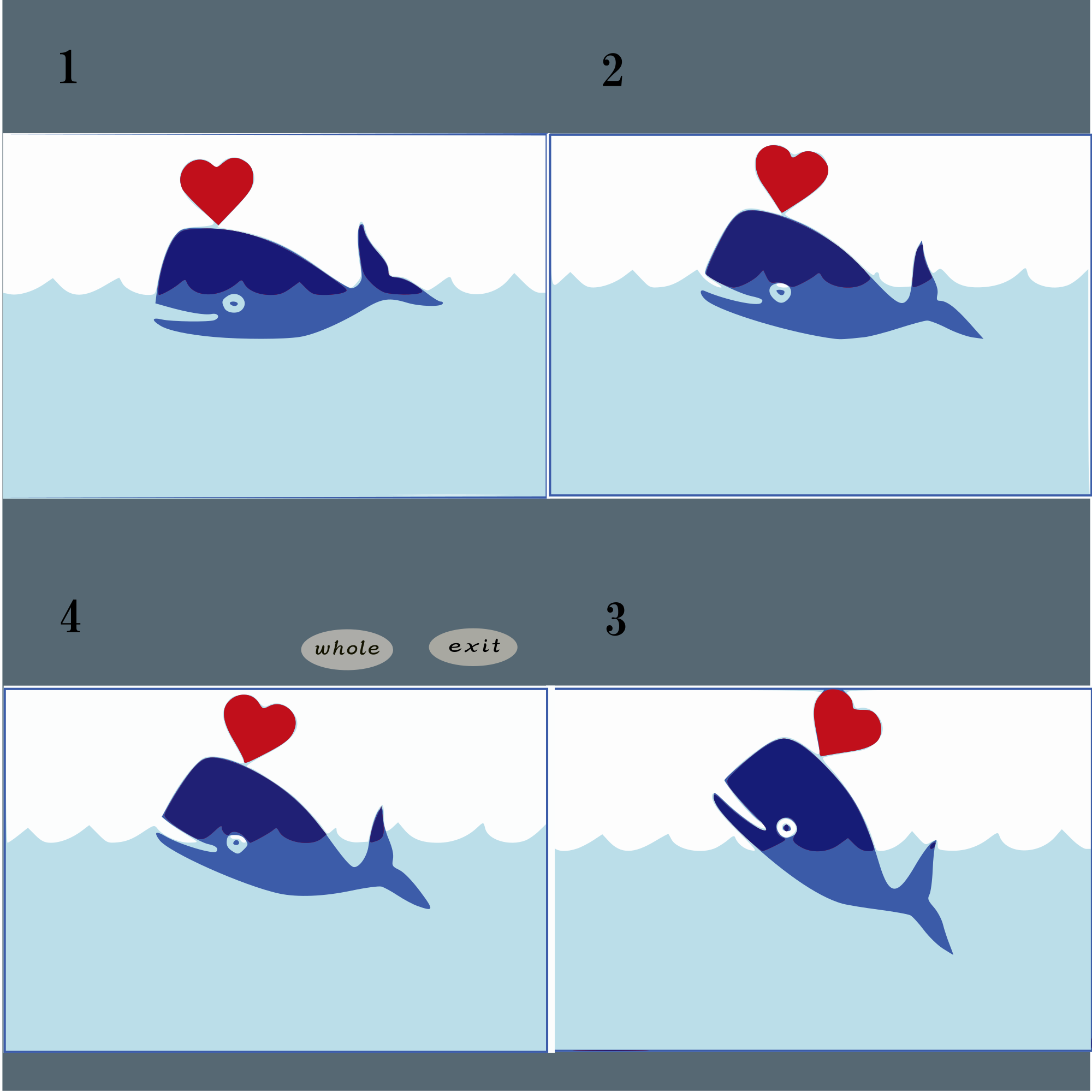 1

2

4

whole

exit

3